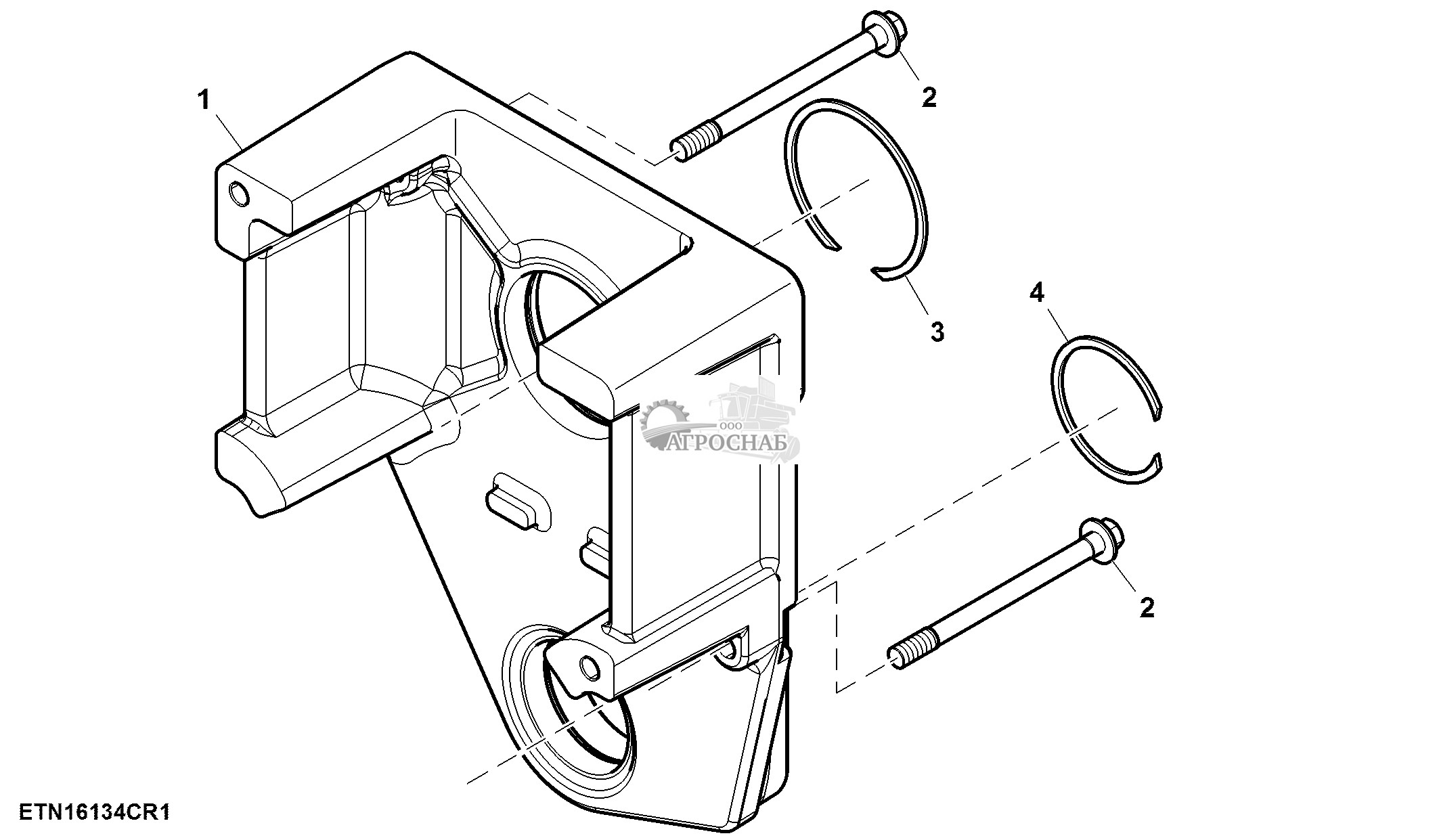 1
2
3
4
ООО
АГРОСНАБ
2
ETN16134CR1